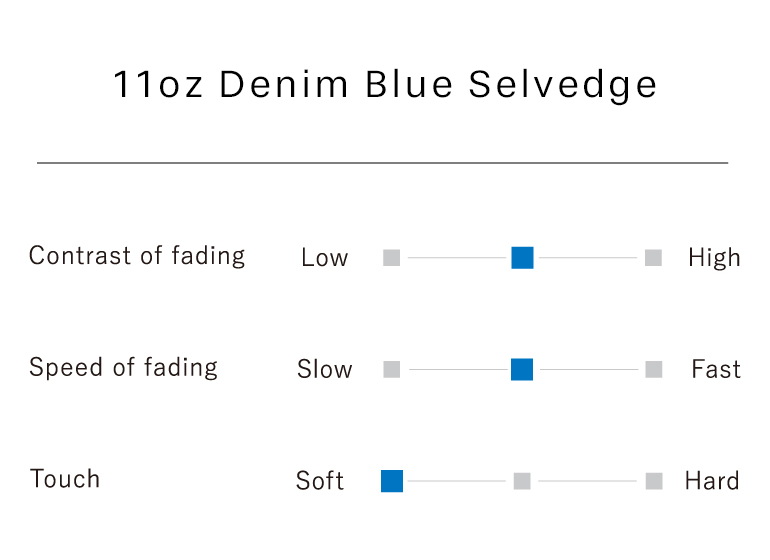 11oz Denim Blue Selvedge

Contrast of fading Low High

Speed of fading Slow Fast

Touch Soft Hard